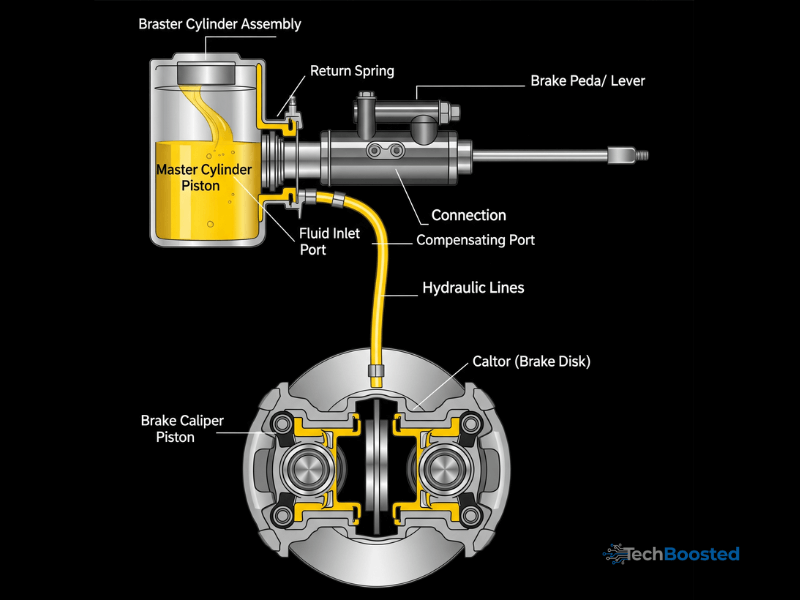 Braster Cylinder Assembly

Return Spring

Brake Peda/ Lever

Master Cylinder Piston

Connection

Fluid Inlet Port

Compensating Port

Hydraulic Lines

Caltor (Brake Disk)

Brake Caliper Piston

TechBoosted